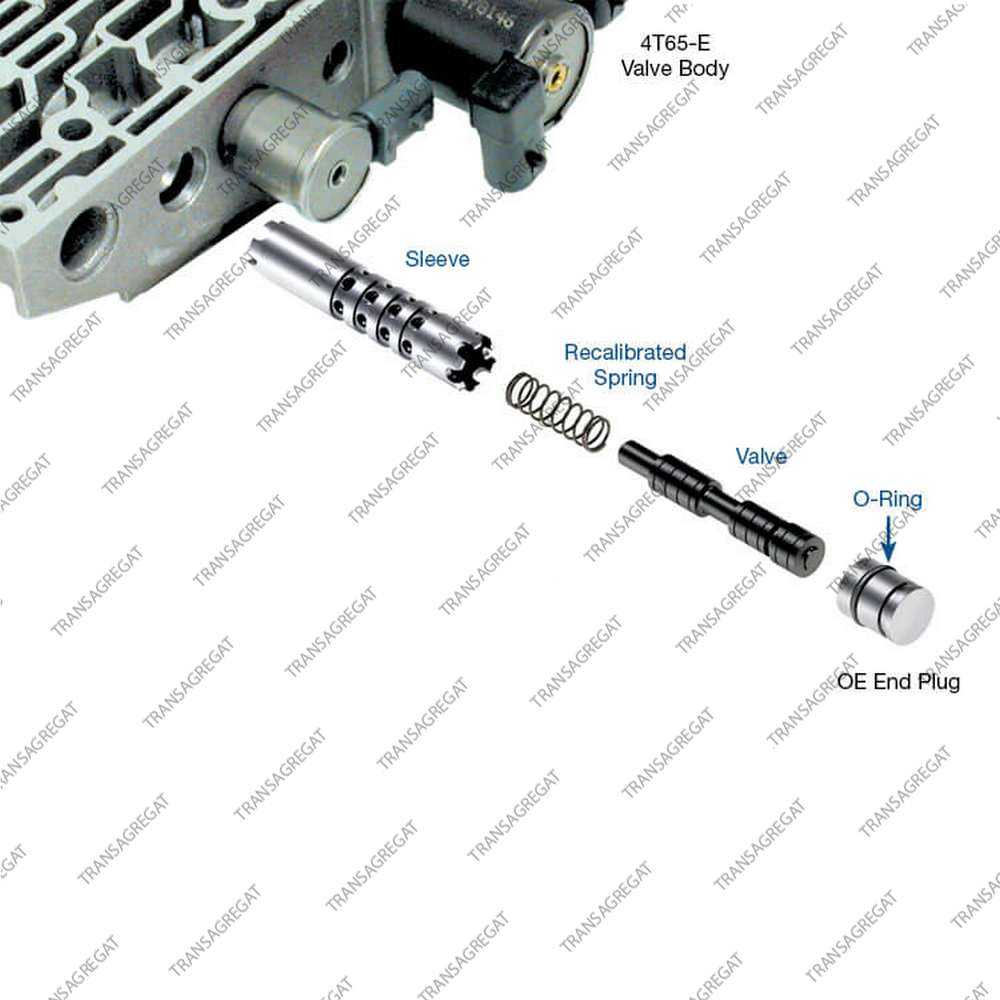 4T65-E
Valve Body

Sleeve

Recalibrated
Spring

Valve

O-Ring

OE End Plug

TRANSAGREGAT